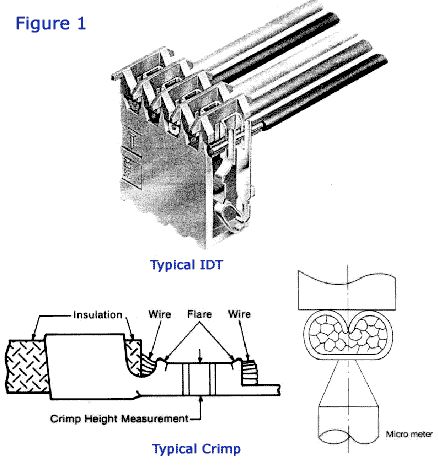 Figure 1

Typical IDT

Insulation
Wire
Flare
Wire
Crimp Height Measurement

Typical Crimp

Micro meter